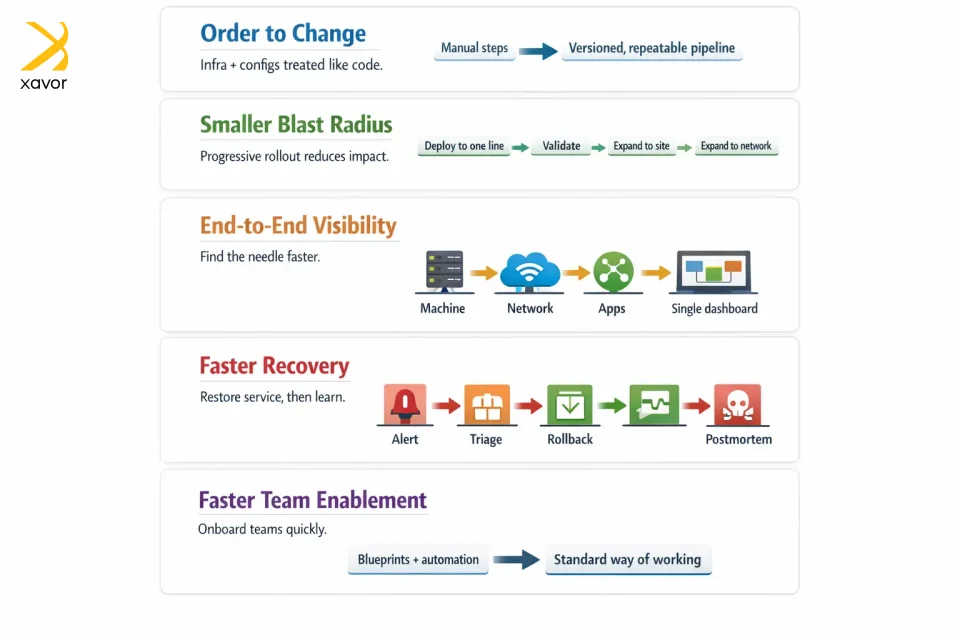 xavor

Order to Change
Infra + configs treated like code.
Manual steps
Versioned, repeatable pipeline

Smaller Blast Radius
Progressive rollout reduces impact.
Deploy to one line
Validate
Expand to site
Expand to network

End-to-End Visibility
Find the needle faster.
Machine
Network
Apps
Single dashboard

Faster Recovery
Restore service, then learn.
Alert
Triage
Rollback
Postmortem

Faster Team Enablement
Onboard teams quickly.
Blueprints + automation
Standard way of working